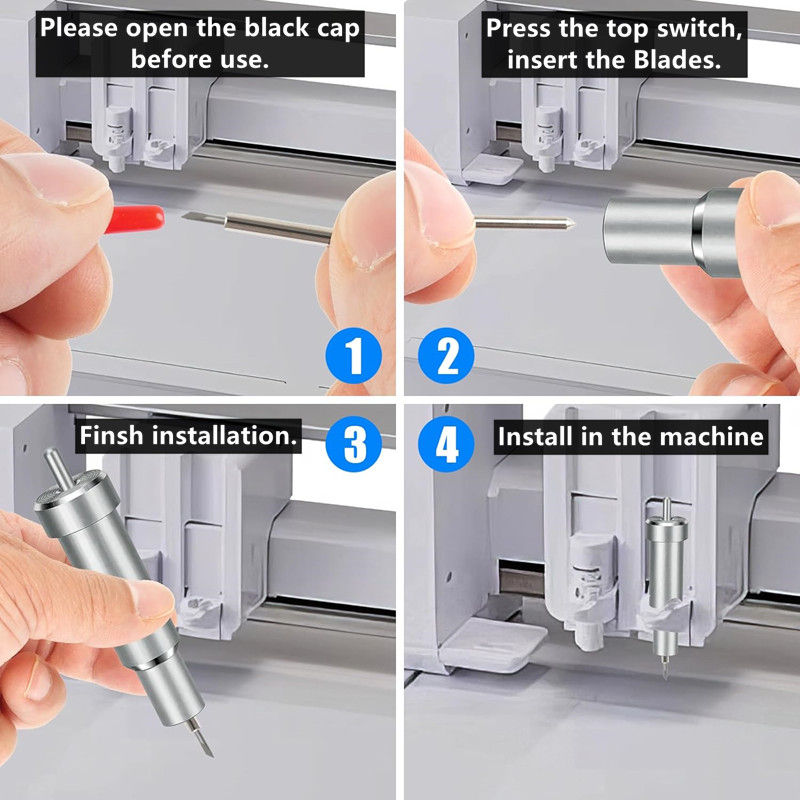 Please open the black cap before use.

1

Press the top switch, insert the Blades.

2

Finsh installation.

3

4

Install in the machine